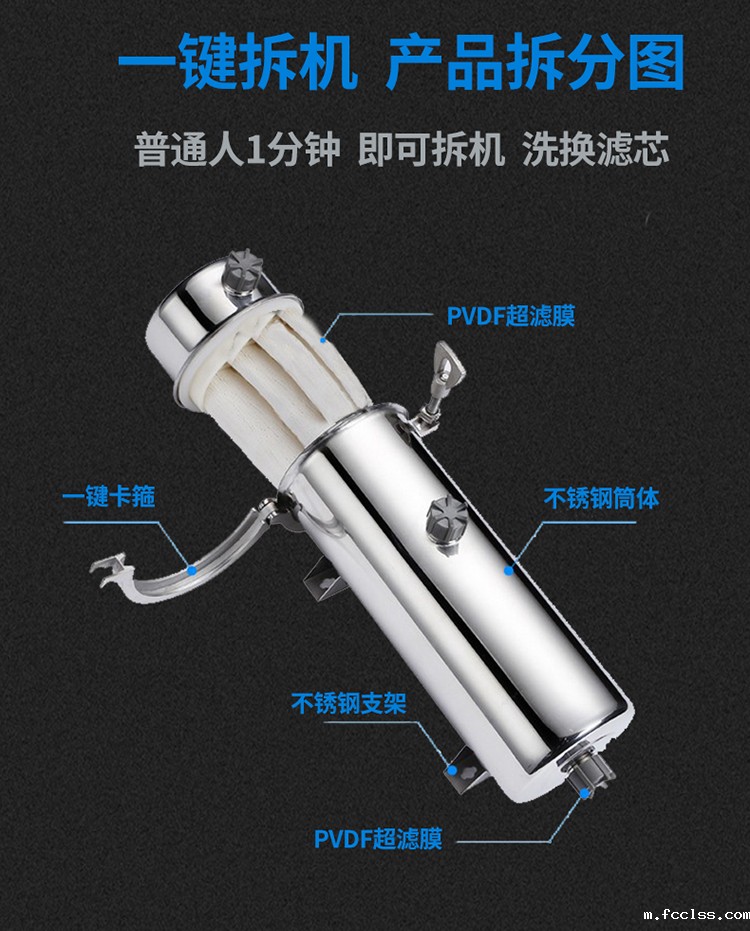 一键拆机 产品拆分图

普通人1分钟 即可拆机 洗换滤芯

PVDF超滤膜

一键卡箍

不锈钢筒体

不锈钢支架

PVDF超滤膜

m.fcclss.com